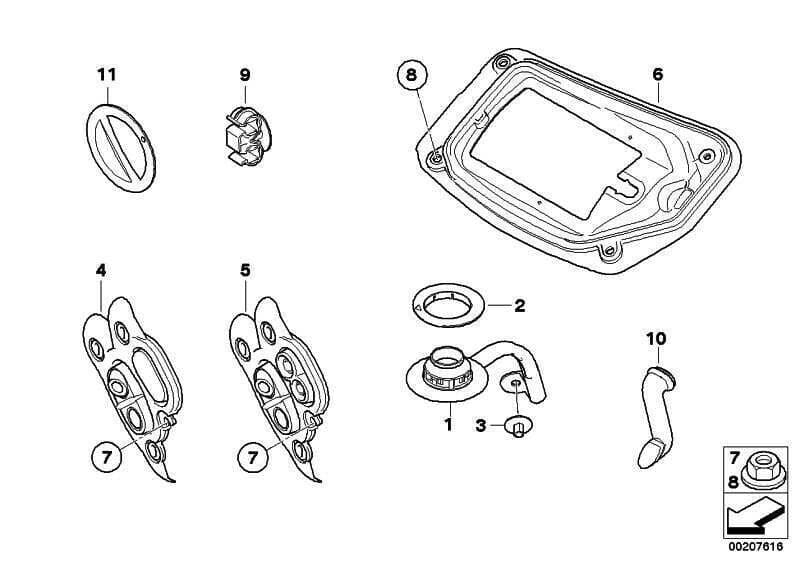 11
9
8
6
4
5
2
10
1
3
7
7
7
8
00207616