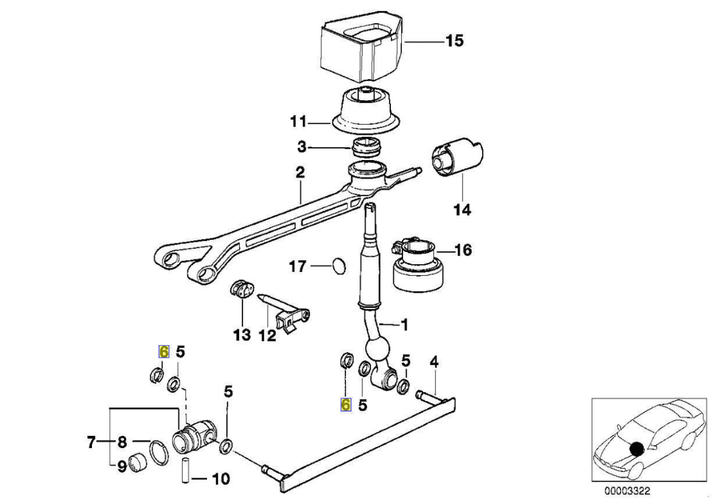 15
11
3
2
14
16
17
13
12
1
6
5
5
4
6
5
5
7
8
9
10
00003322