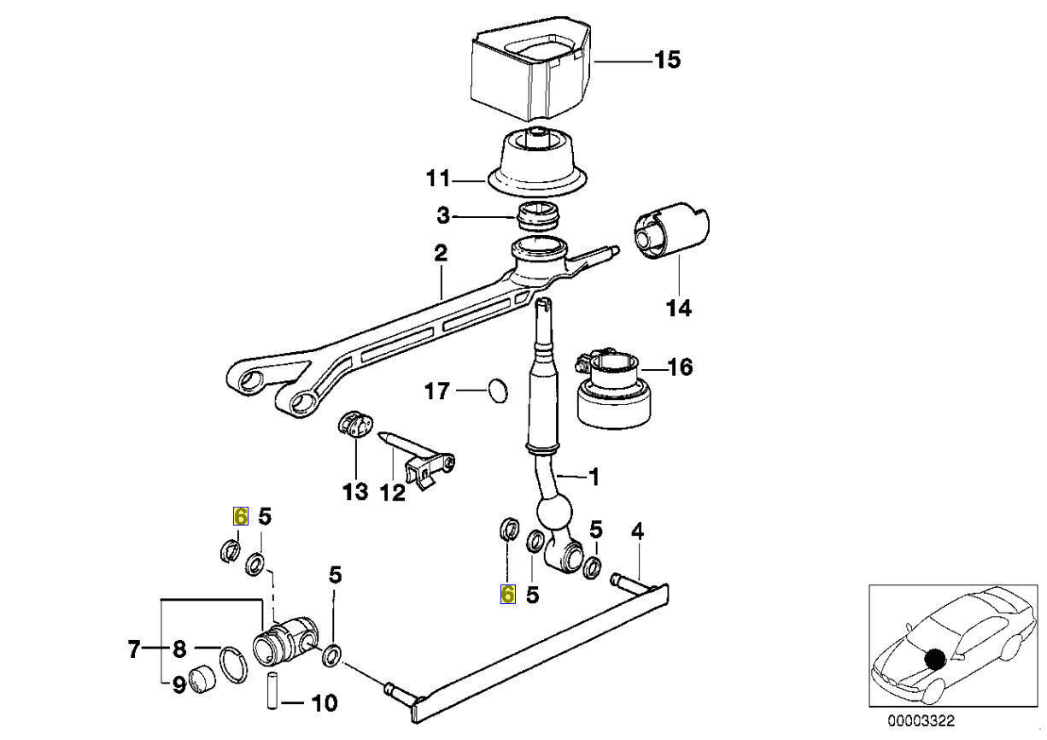 15
11
3
2
14
16
17
1
13
12
6
5
5
4
6
5
5
7
8
9
10
00003322