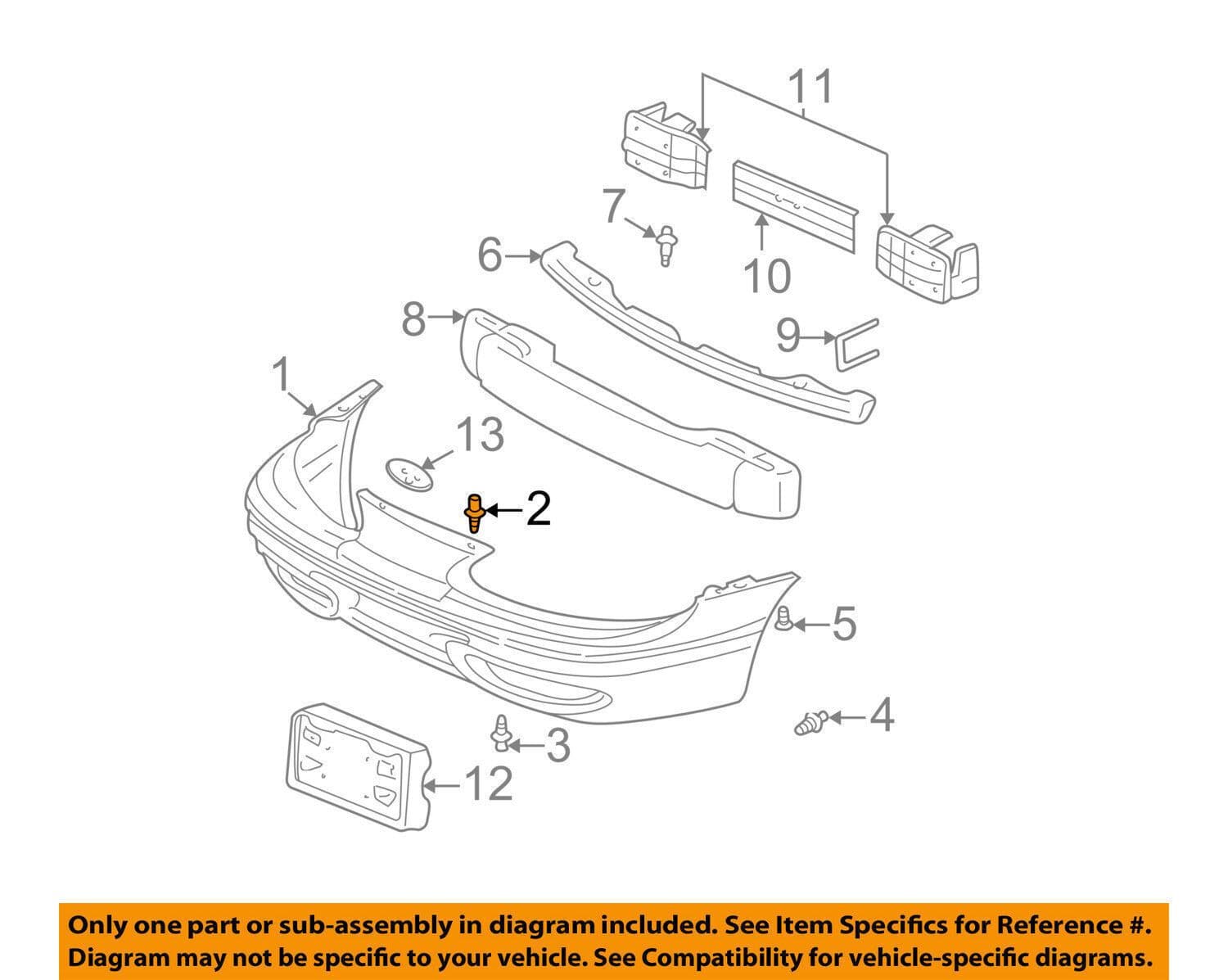 11
7
6
10
8
9
1
13
2
5
4
3
12

Only one part or sub-assembly in diagram included. See Item Specifics for Reference #.
Diagram may not be specific to your vehicle. See Compatibility for vehicle-specific diagrams.