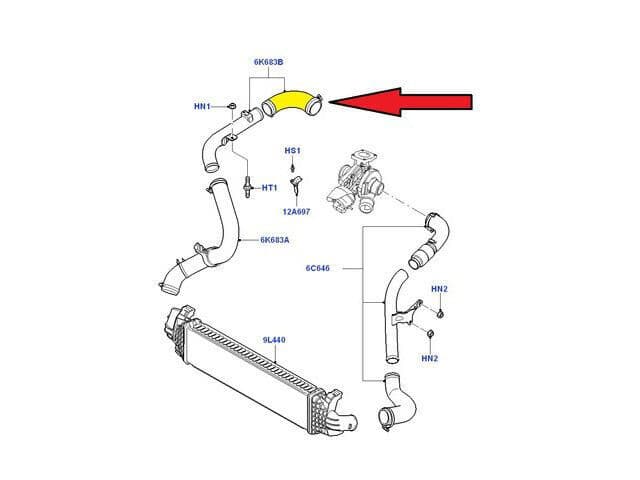 6K683B

HN1

HS1

HT1

12A697

6K683A

6C646

HN2

HN2

9L440