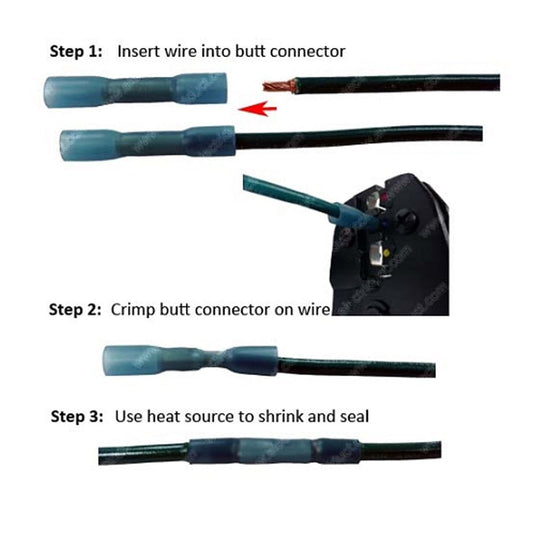 Step 1: Insert wire into butt connector

Step 2: Crimp butt connector on wire

Step 3: Use heat source to shrink and seal