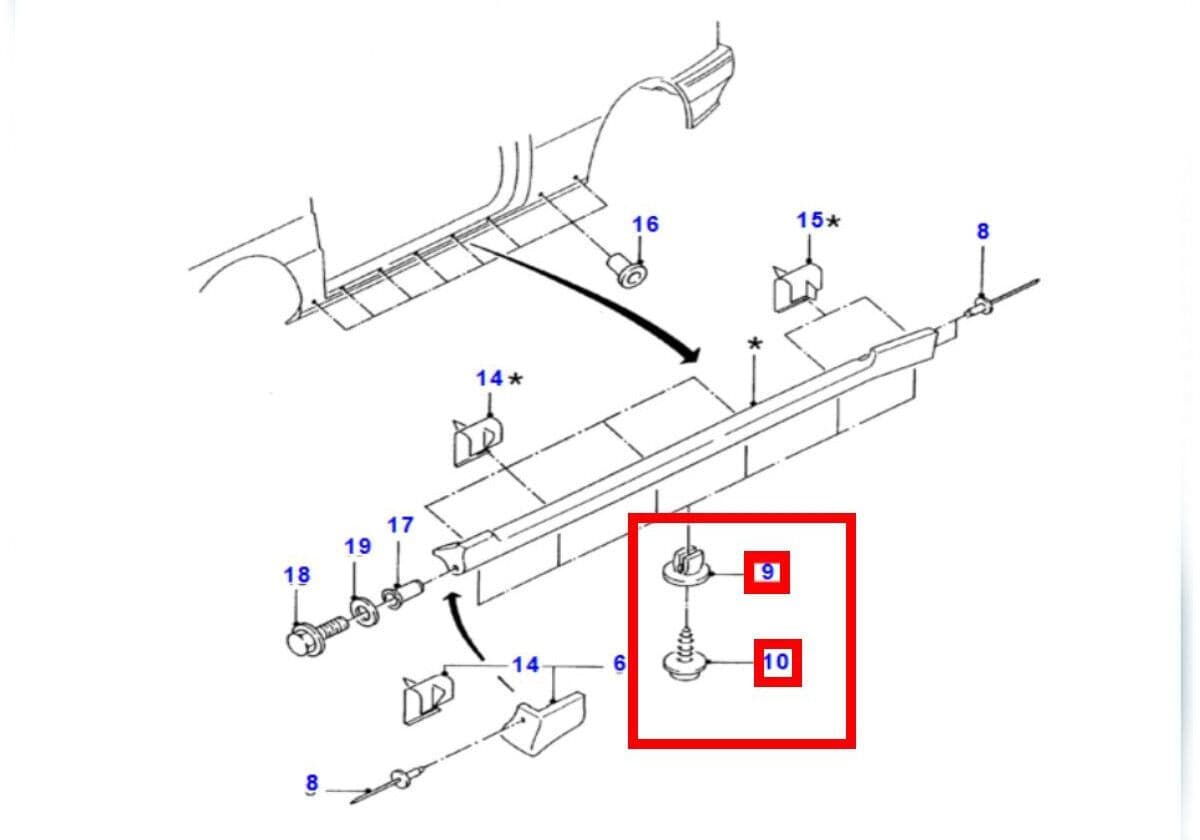 16
15*
8
*
14*
17
19
18
9
10
14
6
8