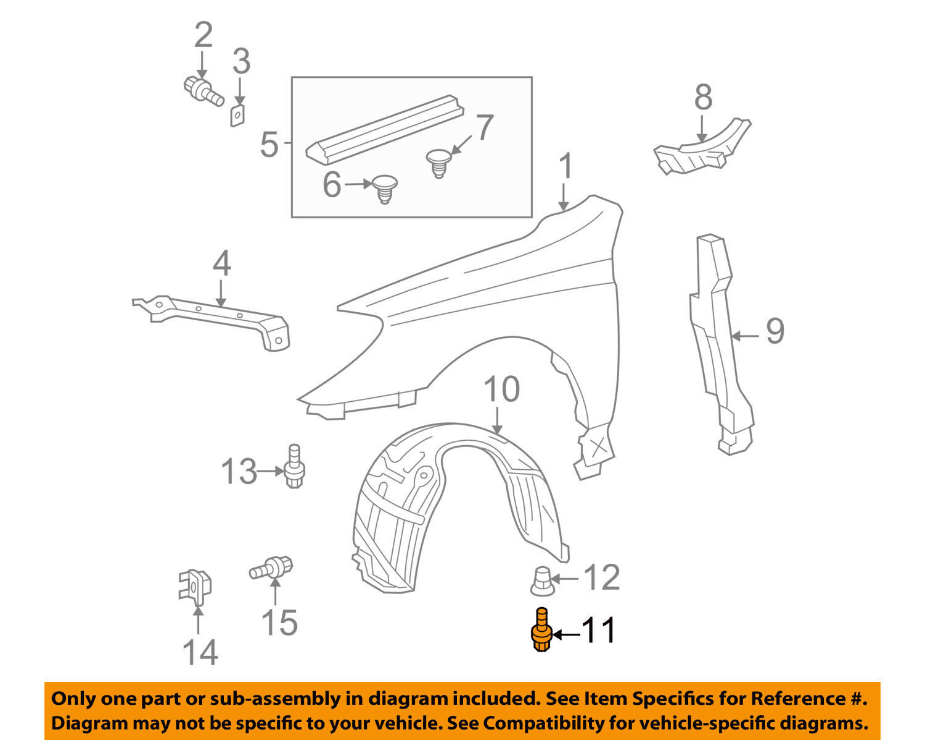 2
3
5
6
7
8
1
4
9
10
13
12
11
14
15

Only one part or sub-assembly in diagram included. See Item Specifics for Reference #.
Diagram may not be specific to your vehicle. See Compatibility for vehicle-specific diagrams.