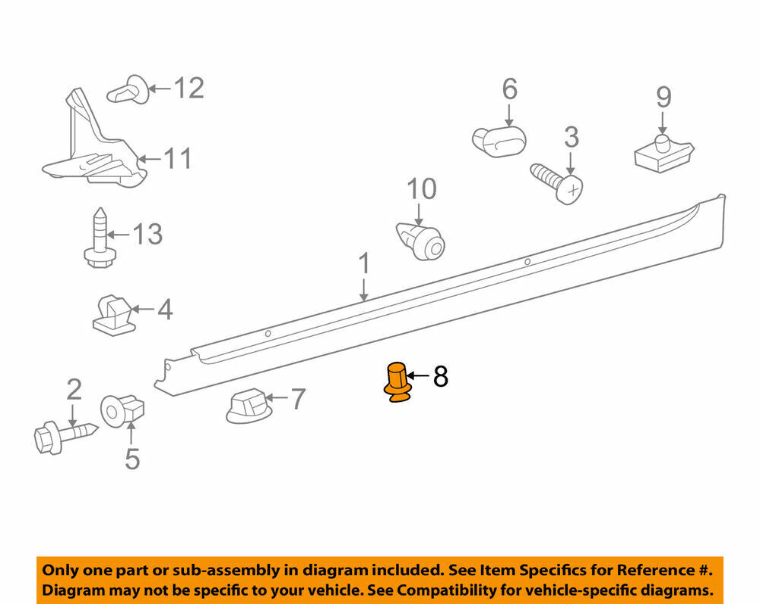 12
6
9
11
3
10
13
1
4
8
2
7
5

Only one part or sub-assembly in diagram included. See Item Specifics for Reference #.
Diagram may not be specific to your vehicle. See Compatibility for vehicle-specific diagrams.